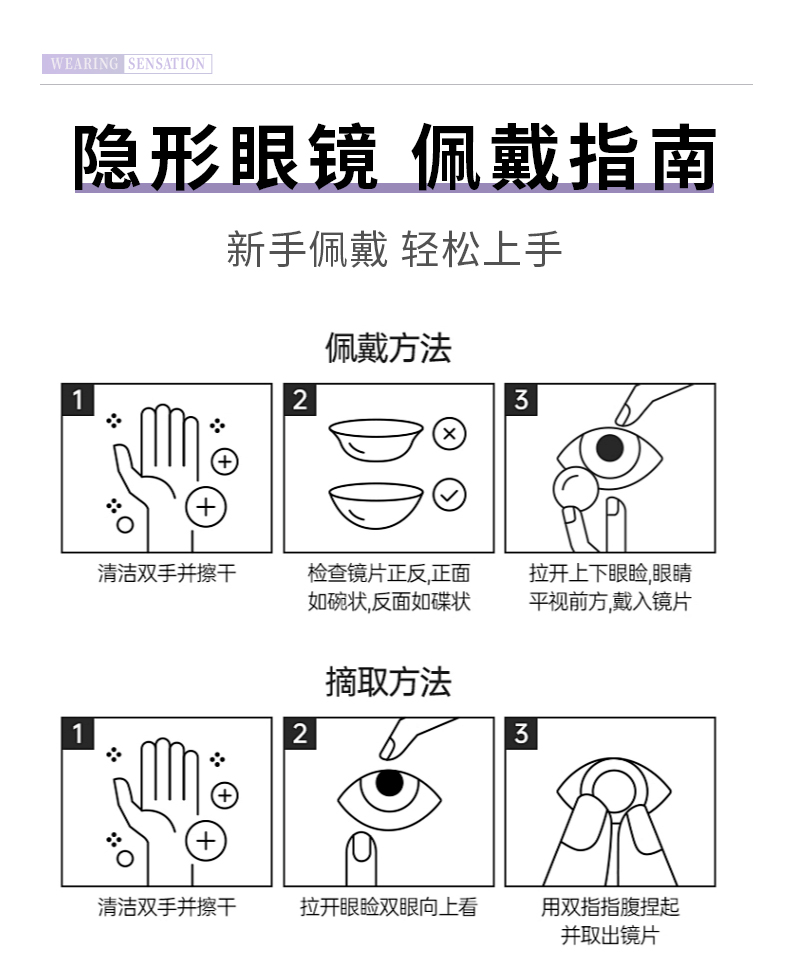 WEARING SENSATION

隐形眼镜 佩戴指南

新手佩戴 轻松上手

佩戴方法

1
清洁双手并擦干

2
检查镜片正反,正面如碗状,反面如碟状

3
拉开上下眼睑,眼睛平视前方,戴入镜片

摘取方法

1
清洁双手并擦干

2
拉开眼睑双眼向上看

3
用双指指腹捏起并取出镜片